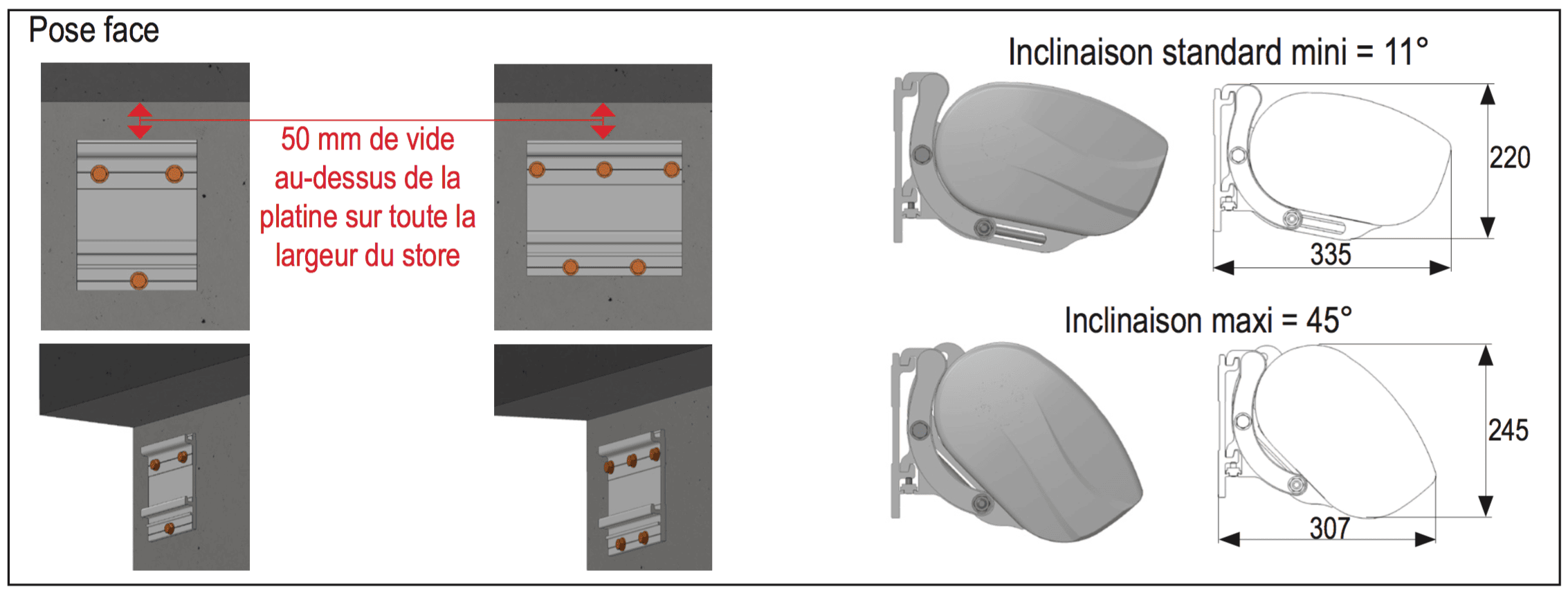 Pose face

50 mm de vide au-dessus de la platine sur toute la largeur du store

Inclinaison standard mini = 11°

220

335

Inclinaison maxi = 45°

245

307