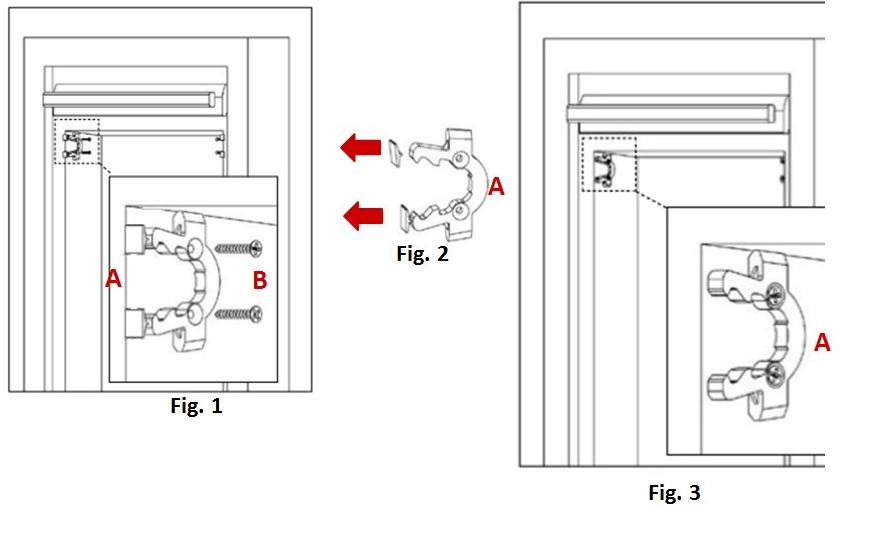 A
B
Fig. 1
A
Fig. 2
A
Fig. 3